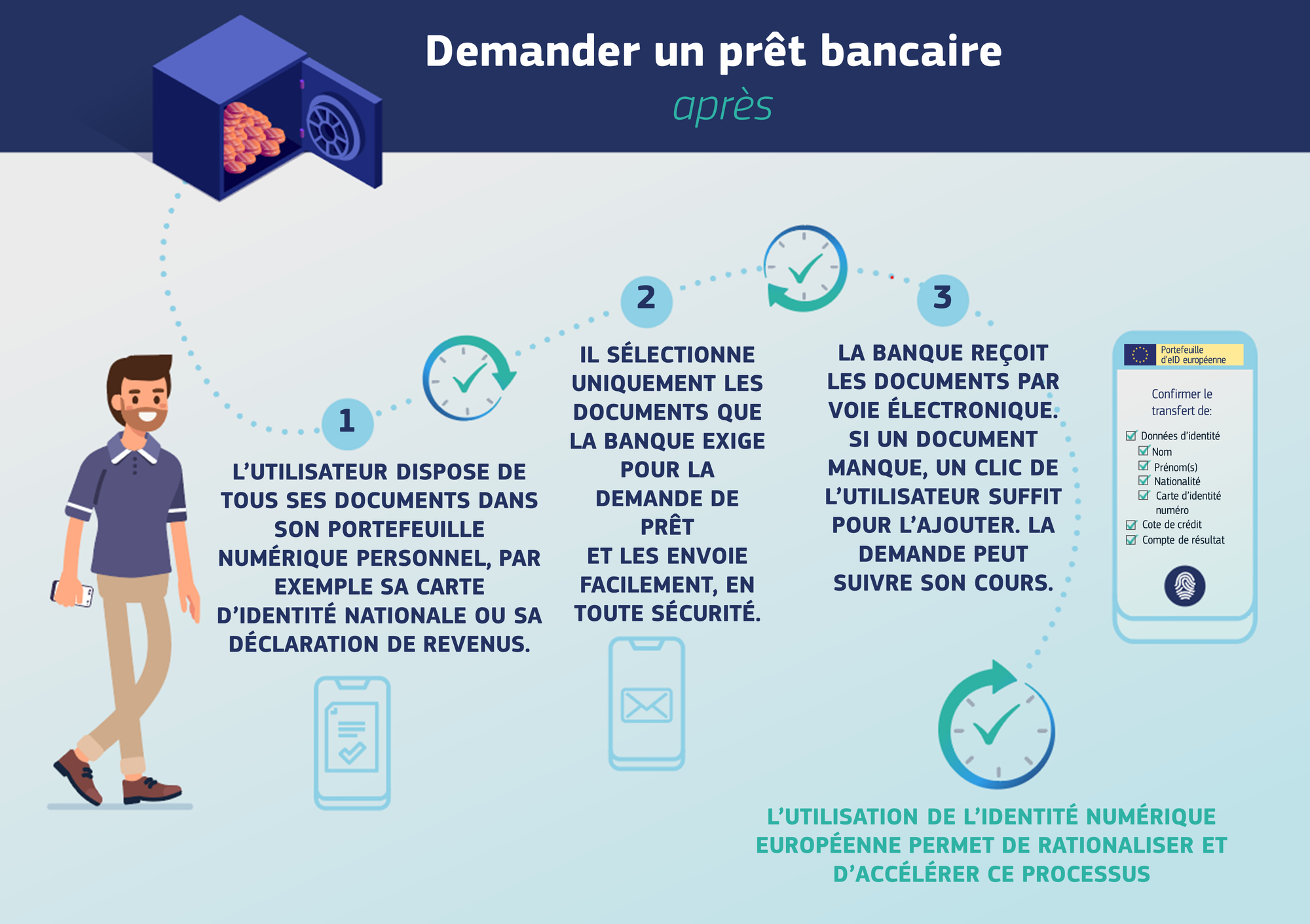 Demander un prêt bancaire

après

1

L'UTILISATEUR DISPOSE DE TOUS SES DOCUMENTS DANS SON PORTEFEUILLE NUMÉRIQUE PERSONNEL, PAR EXEMPLE SA CARTE D'IDENTITÉ NATIONALE OU SA DÉCLARATION DE REVENUS.

2

IL SÉLECTIONNE UNIQUEMENT LES DOCUMENTS QUE LA BANQUE EXIGE POUR LA DEMANDE DE PRÊT ET LES ENVOIE FACILEMENT, EN TOUTE SÉCURITÉ.

3

LA BANQUE REÇOIT LES DOCUMENTS PAR VOIE ÉLECTRONIQUE. SI UN DOCUMENT MANQUE, UN CLIC DE L'UTILISATEUR SUFFIT POUR L'AJOUTER. LA DEMANDE PEUT SUIVRE SON COURS.

Portefeuille d'eID européenne

Confirmer le transfert de:

Données d'identité
Nom
Prénom(s)
Nationalité
Carte d'identité numéro
Cote de crédit
Compte de résultat

L'UTILISATION DE L'IDENTITÉ NUMÉRIQUE EUROPÉENNE PERMET DE RATIONALISER ET D'ACCÉLÉRER CE PROCESSUS